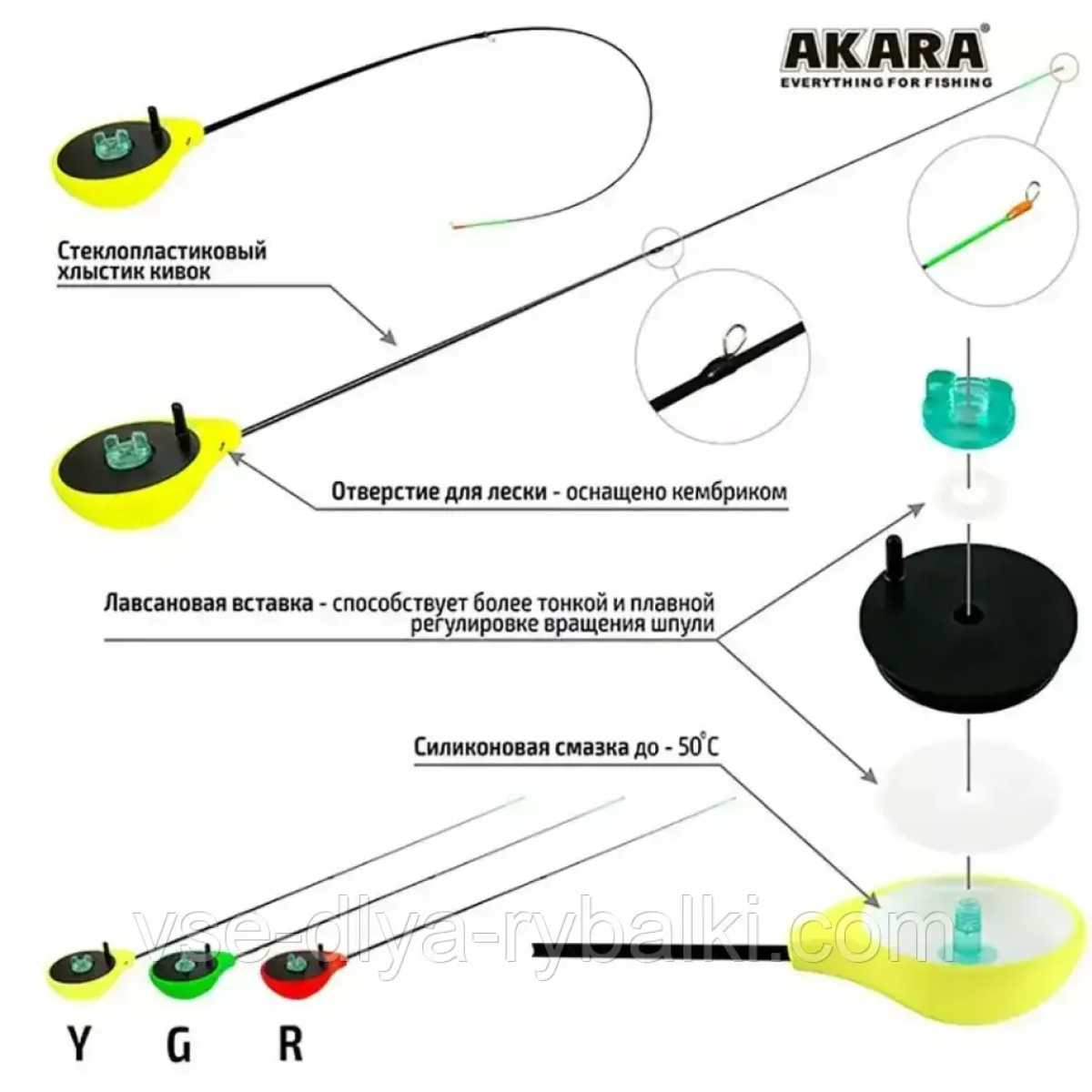 AKARA®
EVERYTHING FOR FISHING

Стеклопластиковый хлыстик кивок

Отверстие для лески - оснащено кембриком

Лавсановая вставка - способствует более тонкой и плавной регулировке вращения шпули

Силиконовая смазка до - 50°C

vse-dlya-rybalki.com

Y G R